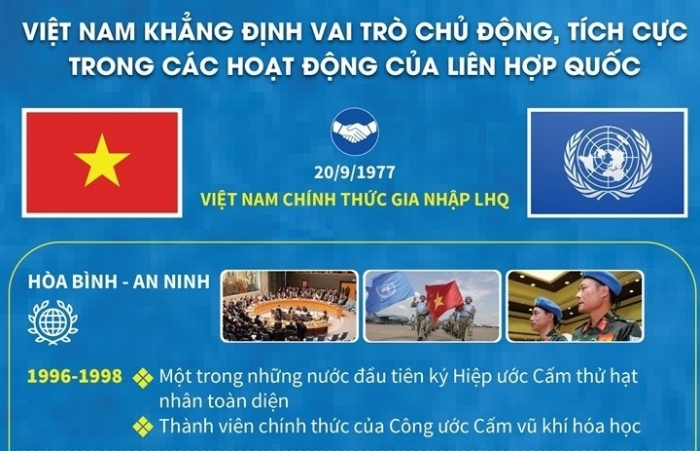 VIỆT NAM KHẲNG ĐỊNH VAI TRÒ CHỦ ĐỘNG, TÍCH CỰC TRONG CÁC HOẠT ĐỘNG CỦA LIÊN HỢP QUỐC

20/9/1977
VIỆT NAM CHÍNH THỨC GIA NHẬP LHQ

HÒA BÌNH - AN NINH

1996-1998 Một trong những nước đầu tiên ký Hiệp ước Cấm thử hạt nhân toàn diện
Thành viên chính thức của Công ước Cấm vũ khí hóa học