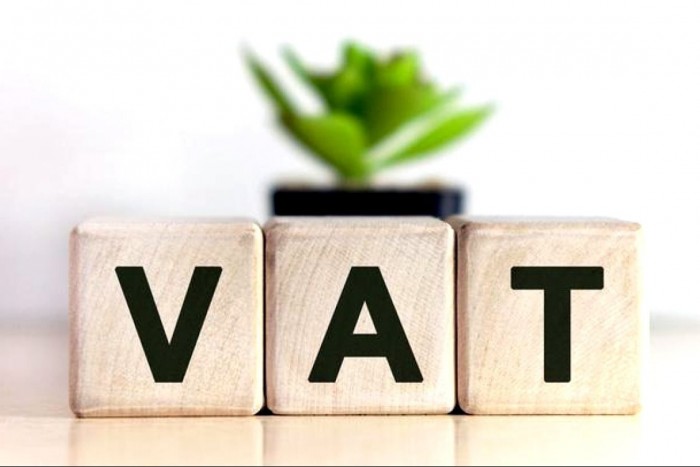 VAT