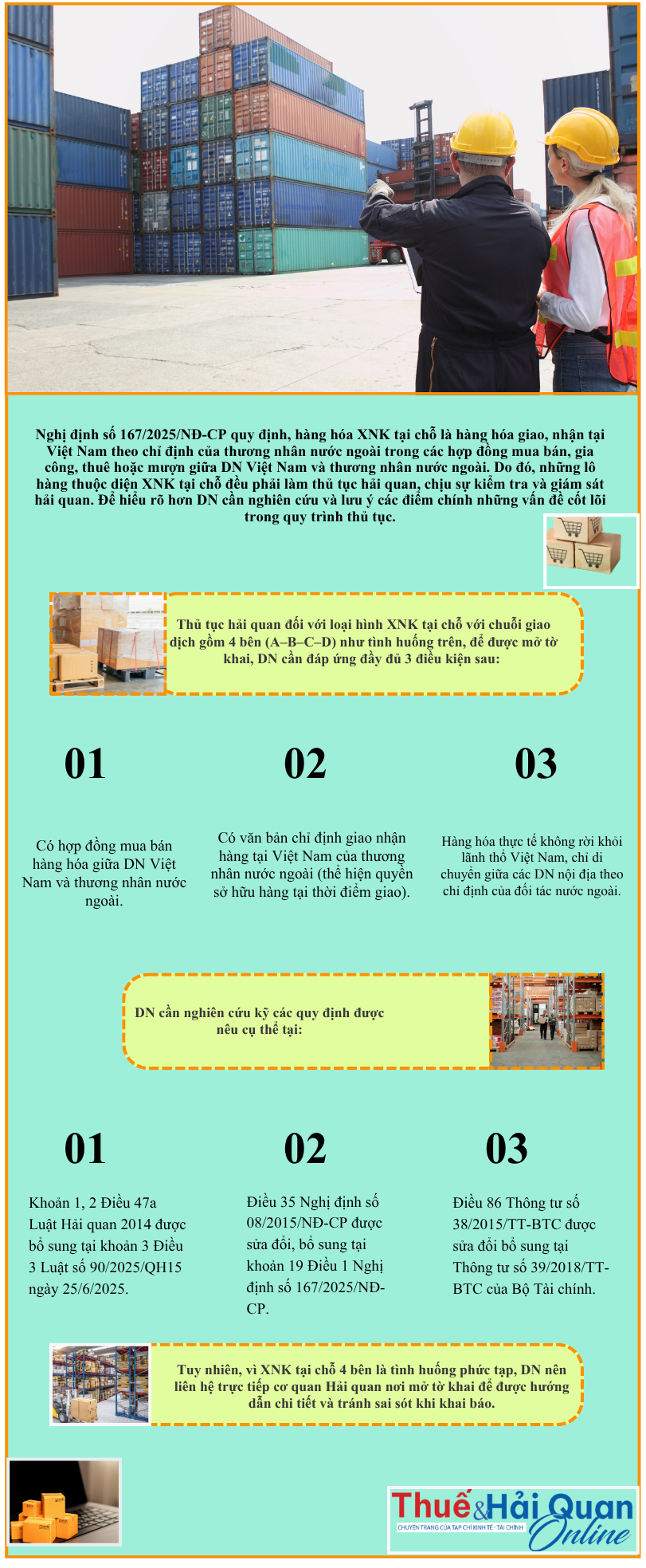 Nghị định số 167/2025/NĐ-CP quy định, hàng hóa XNK tại chỗ là hàng hóa giao, nhận tại Việt Nam theo chỉ định của thương nhân nước ngoài trong các hợp đồng mua bán, gia công, thuê hoặc mượn giữa DN Việt Nam và thương nhân nước ngoài. Do đó, những lô hàng thuộc diện XNK tại chỗ đều phải làm thủ tục hải quan, chịu sự kiểm tra và giám sát hải quan. Để hiểu rõ hơn DN cần nghiên cứu và lưu ý các điểm chính những vấn đề cốt lõi trong quy trình thủ tục.

Thủ tục hải quan đối với loại hình XNK tại chỗ với chuỗi giao dịch gồm 4 bên (A–B–C–D) như tình huống trên, để được mở tờ khai, DN cần đáp ứng đầy đủ 3 điều kiện sau:

01

Có hợp đồng mua bán hàng hóa giữa DN Việt Nam và thương nhân nước ngoài.

02

Có văn bản chỉ định giao nhận hàng tại Việt Nam của thương nhân nước ngoài (thể hiện quyền sở hữu hàng tại thời điểm giao).

03

Hàng hóa thực tế không rời khỏi lãnh thổ Việt Nam, chỉ di chuyển giữa các DN nội địa theo chỉ định của đối tác nước ngoài.

DN cần nghiên cứu kỹ các quy định được nêu cụ thể tại:

01

Khoản 1, 2 Điều 47a Luật Hải quan 2014 được bổ sung tại khoản 3 Điều 3 Luật số 90/2025/QH15 ngày 25/6/2025.

02

Điều 35 Nghị định số 08/2015/NĐ-CP được sửa đổi, bổ sung tại khoản 19 Điều 1 Nghị định số 167/2025/NĐ-CP.

03

Điều 86 Thông tư số 38/2015/TT-BTC được sửa đổi bổ sung tại Thông tư số 39/2018/TT-BTC của Bộ Tài chính.

Tuy nhiên, vì XNK tại chỗ 4 bên là tình huống phức tạp, DN nên liên hệ trực tiếp cơ quan Hải quan nơi mở tờ khai để được hướng dẫn chi tiết và tránh sai sót khi khai báo.

Thuế & Hải Quan Online
CHUYÊN TRANG CỦA TẠP CHÍ KINH TẾ - TÀI CHÍNH