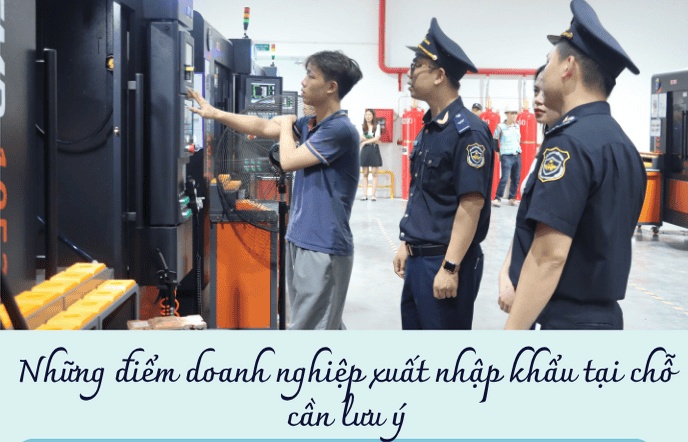 Những điểm doanh nghiệp xuất nhập khẩu tại chỗ cần lưu ý