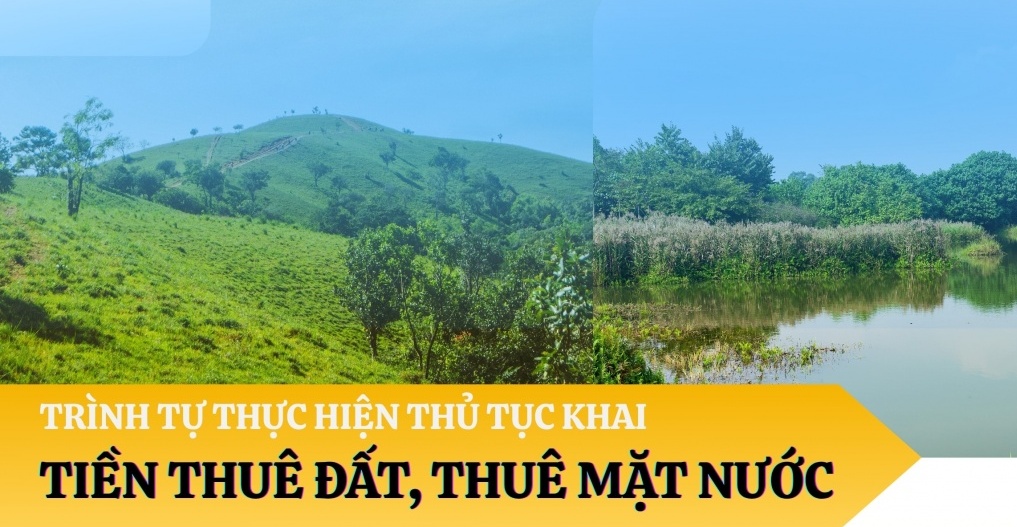 TRÌNH TỰ THỰC HIỆN THỦ TỤC KHAI
TIỀN THUÊ ĐẤT, THUÊ MẶT NƯỚC